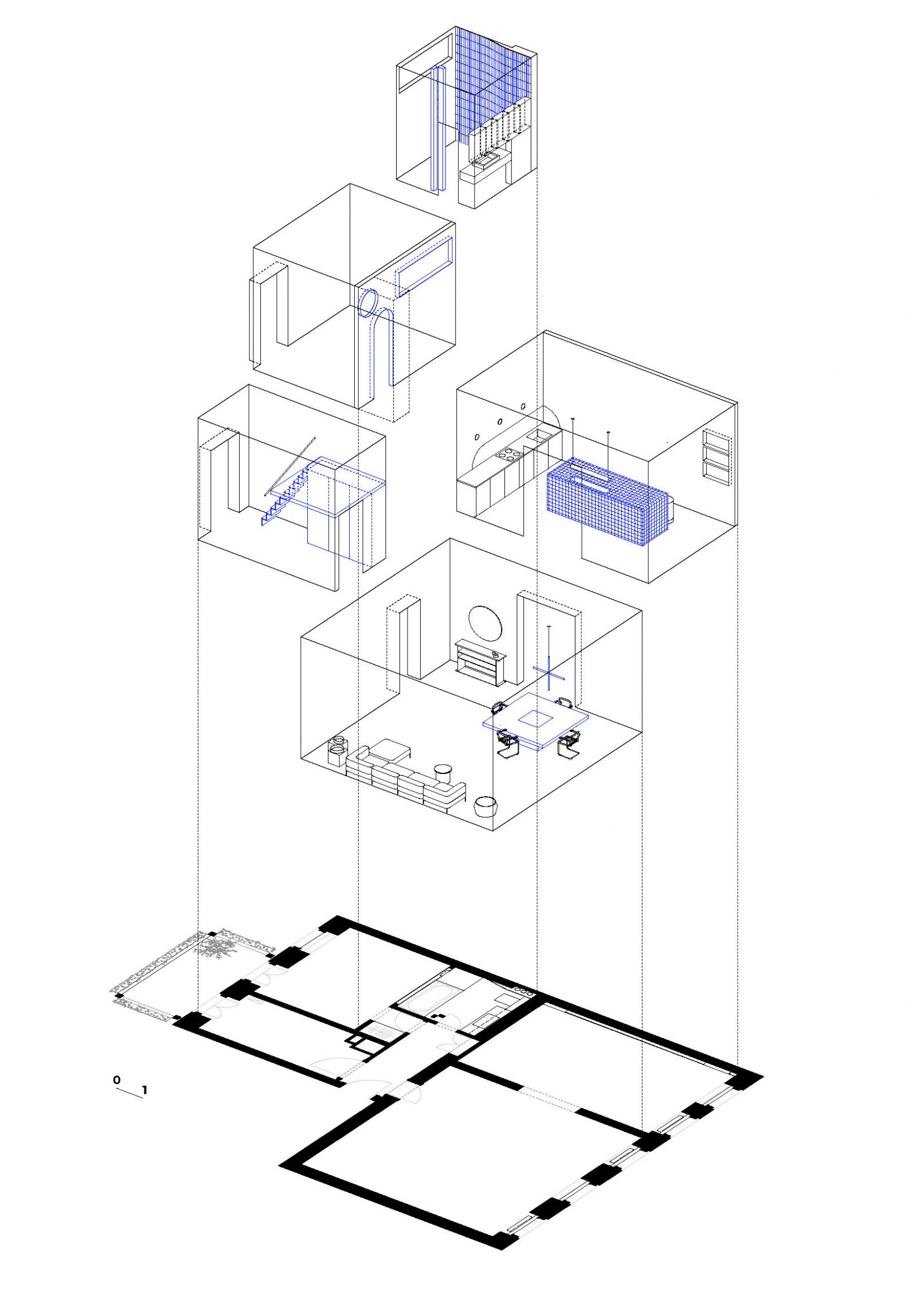 0 1